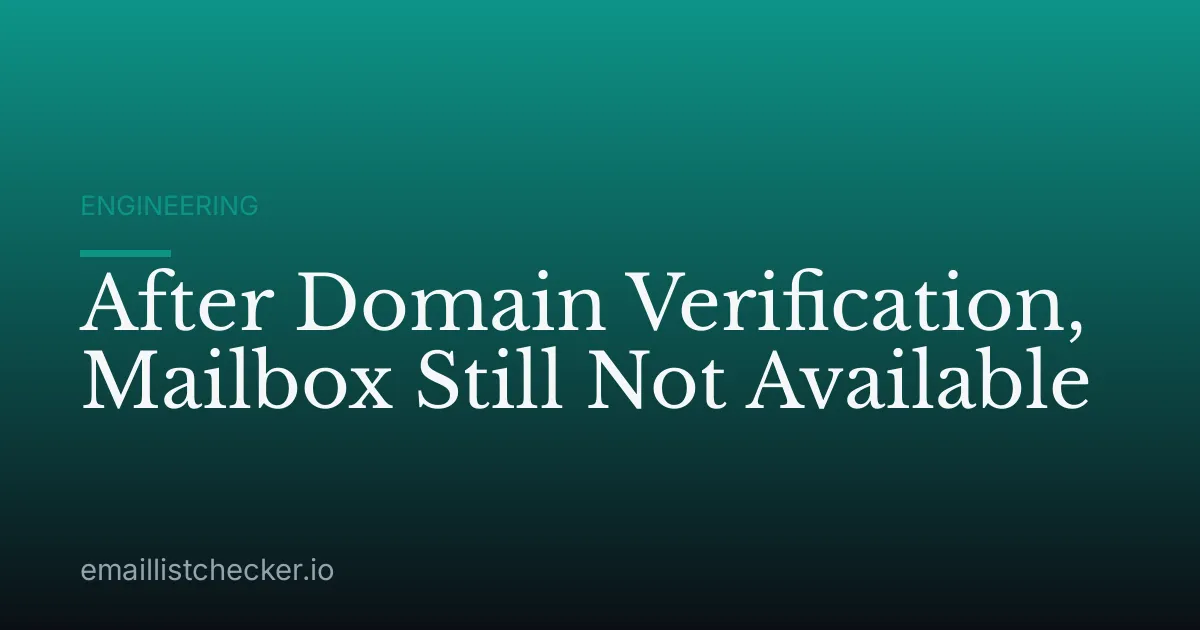 ENGINEERING

After Domain Verification, Mailbox Still Not Available

emaillistchecker.io